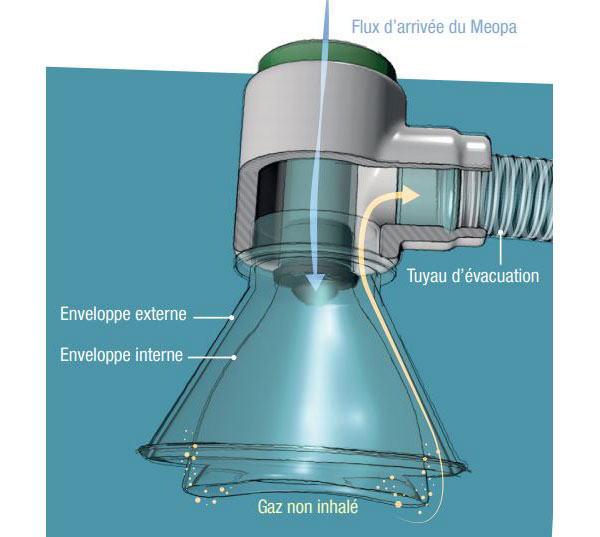 Flux d'arrivée du Meopa

Tuyau d'évacuation

Enveloppe externe

Enveloppe interne

Gaz non inhalé