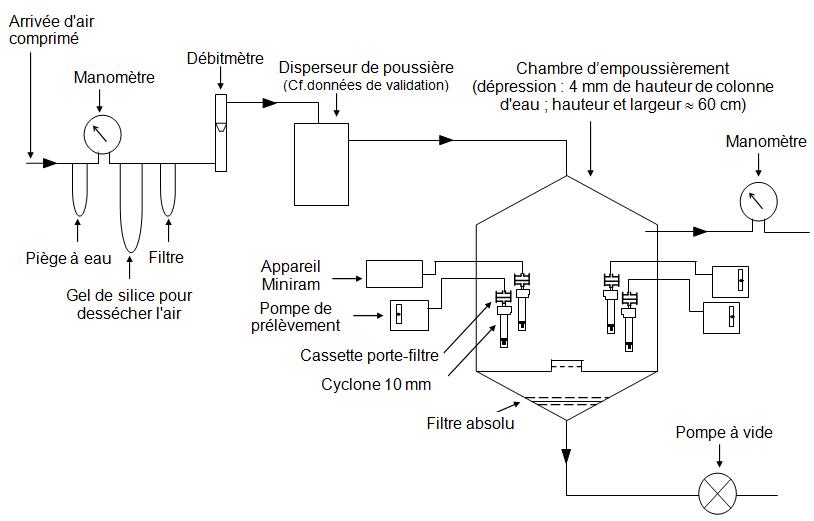 Arrivée d'air comprimé

Manomètre

Débitmètre

Disperseur de poussière
(Cf.données de validation)

Chambre d'empoussièrement
(dépression : 4 mm de hauteur de colonne d'eau ; hauteur et largeur ≈ 60 cm)

Manomètre

Piège à eau

Filtre

Gel de silice pour dessécher l'air

Appareil Miniram

Pompe de prélèvement

Cassette porte-filtre

Cyclone 10 mm

Filtre absolu

Pompe à vide